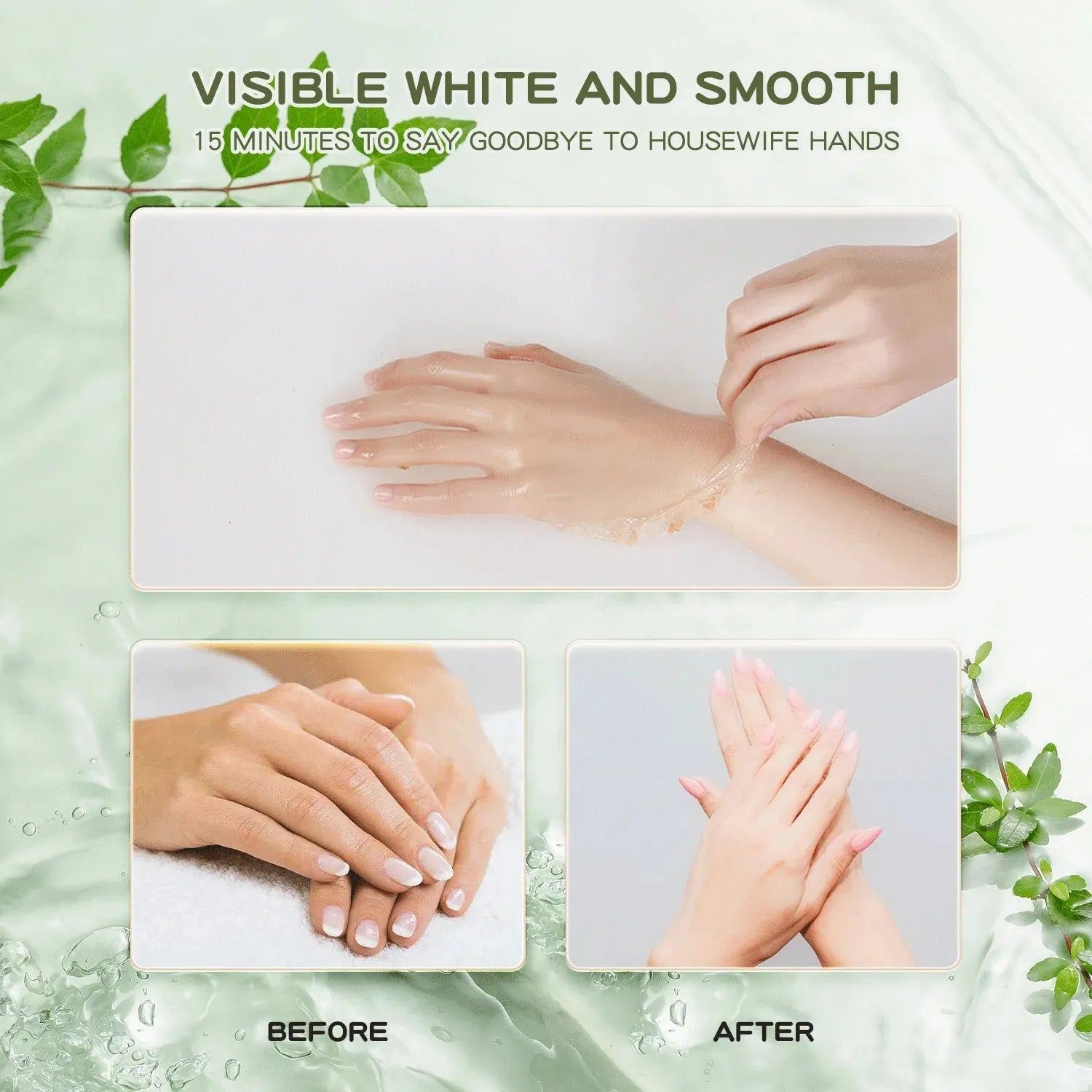 VISIBLE WHITE AND SMOOTH

15 MINUTES TO SAY GOODBYE TO HOUSEWIFE HANDS

BEFORE

AFTER