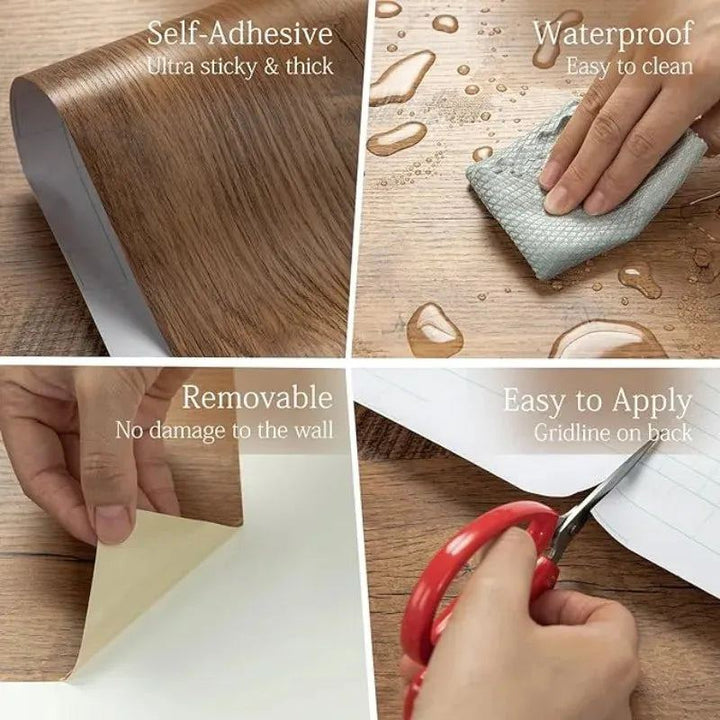 Self-Adhesive
Ultra sticky & thick

Waterproof
Easy to clean

Removable
No damage to the wall

Easy to Apply
Gridline on back