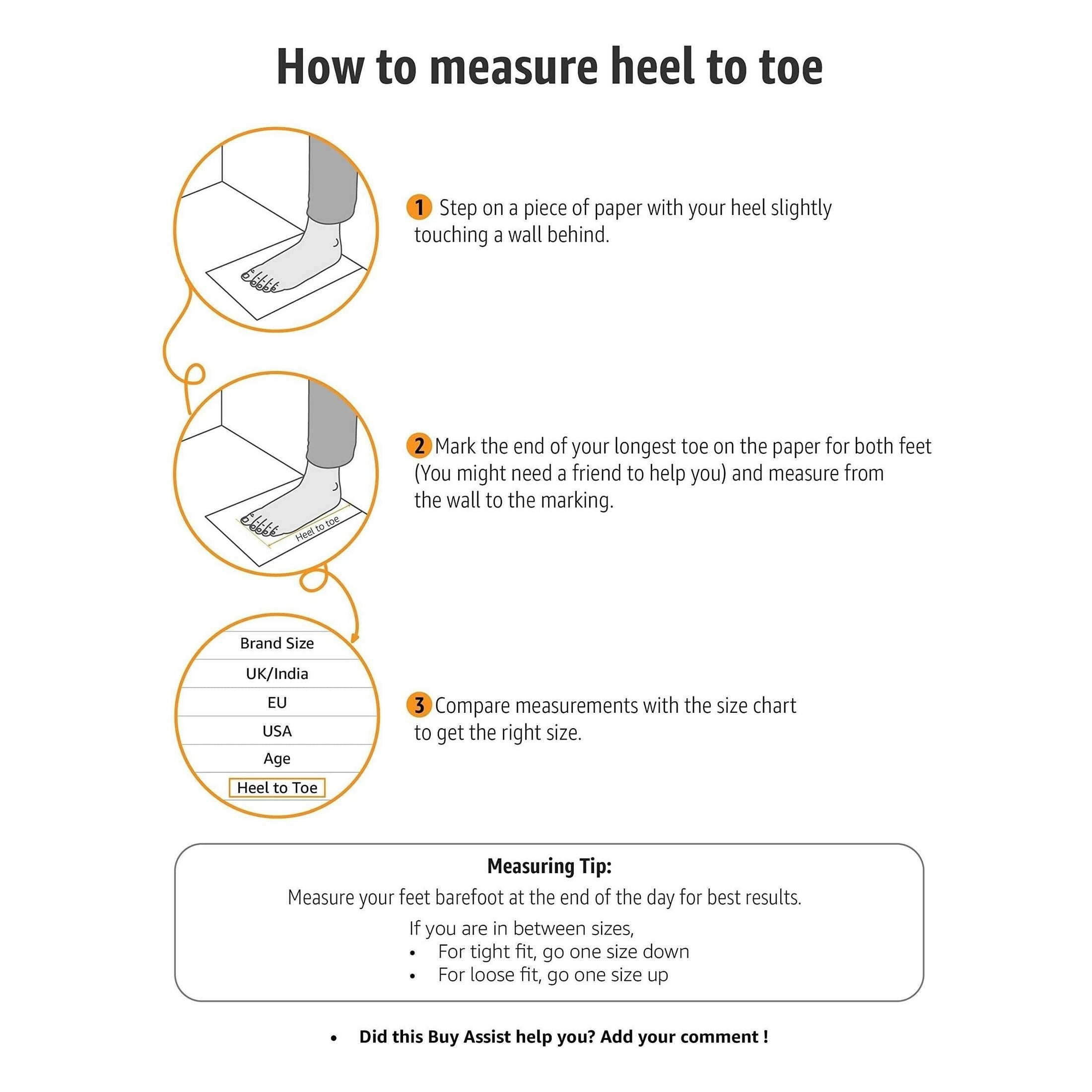 How to measure heel to toe

1 Step on a piece of paper with your heel slightly touching a wall behind.

Heel to toe

2 Mark the end of your longest toe on the paper for both feet (You might need a friend to help you) and measure from the wall to the marking.

Brand Size
UK/India
EU
USA
Age
Heel to Toe

3 Compare measurements with the size chart to get the right size.

Measuring Tip:
Measure your feet barefoot at the end of the day for best results.

If you are in between sizes,
• For tight fit, go one size down
• For loose fit, go one size up

• Did this Buy Assist help you? Add your comment !