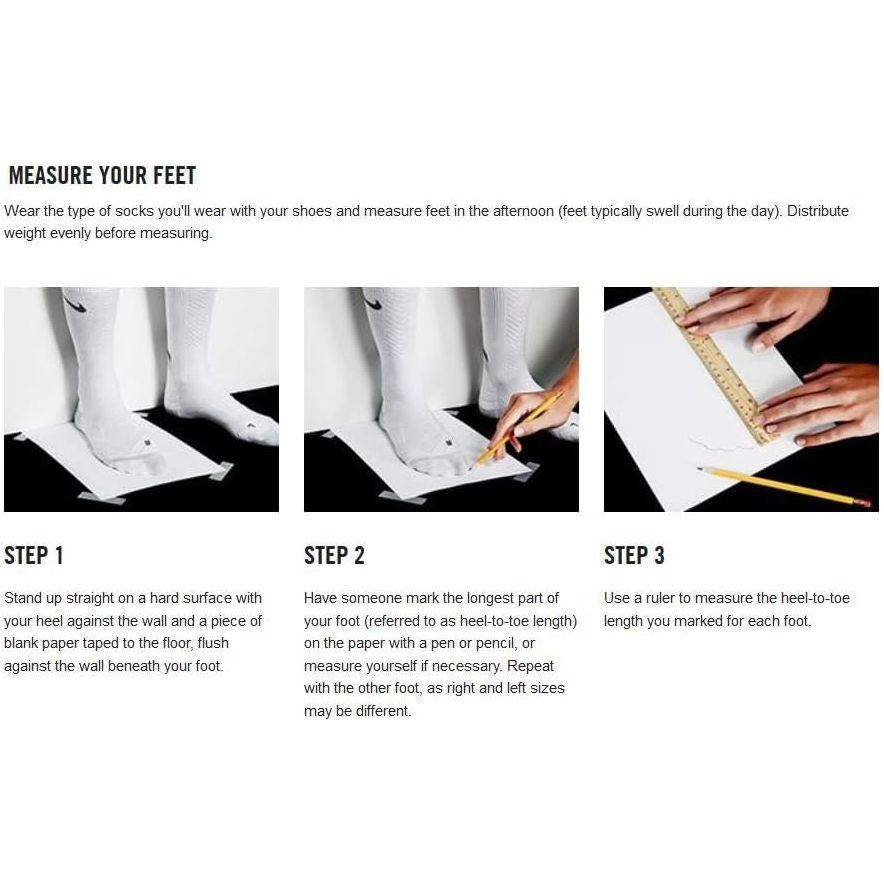 MEASURE YOUR FEET

Wear the type of socks you'll wear with your shoes and measure feet in the afternoon (feet typically swell during the day). Distribute weight evenly before measuring.

STEP 1

Stand up straight on a hard surface with your heel against the wall and a piece of blank paper taped to the floor, flush against the wall beneath your foot.

STEP 2

Have someone mark the longest part of your foot (referred to as heel-to-toe length) on the paper with a pen or pencil, or measure yourself if necessary. Repeat with the other foot, as right and left sizes may be different.

STEP 3

Use a ruler to measure the heel-to-toe length you marked for each foot.