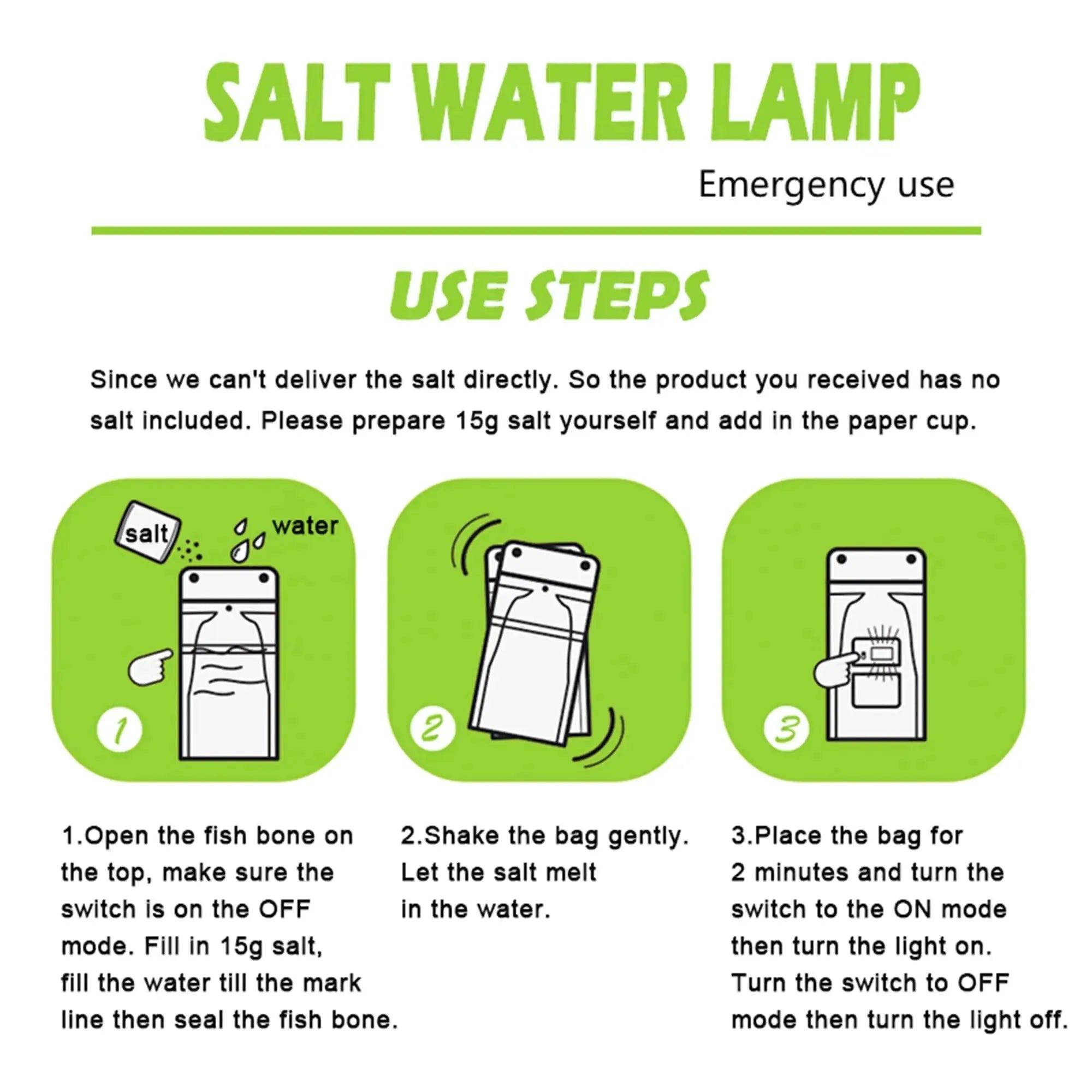 SALT WATER LAMP

Emergency use

USE STEPS

Since we can't deliver the salt directly. So the product you received has no salt included. Please prepare 15g salt yourself and add in the paper cup.

salt

water

1

2

3

1.Open the fish bone on the top, make sure the switch is on the OFF mode. Fill in 15g salt, fill the water till the mark line then seal the fish bone.

2.Shake the bag gently. Let the salt melt in the water.

3.Place the bag for 2 minutes and turn the switch to the ON mode then turn the light on. Turn the switch to OFF mode then turn the light off.