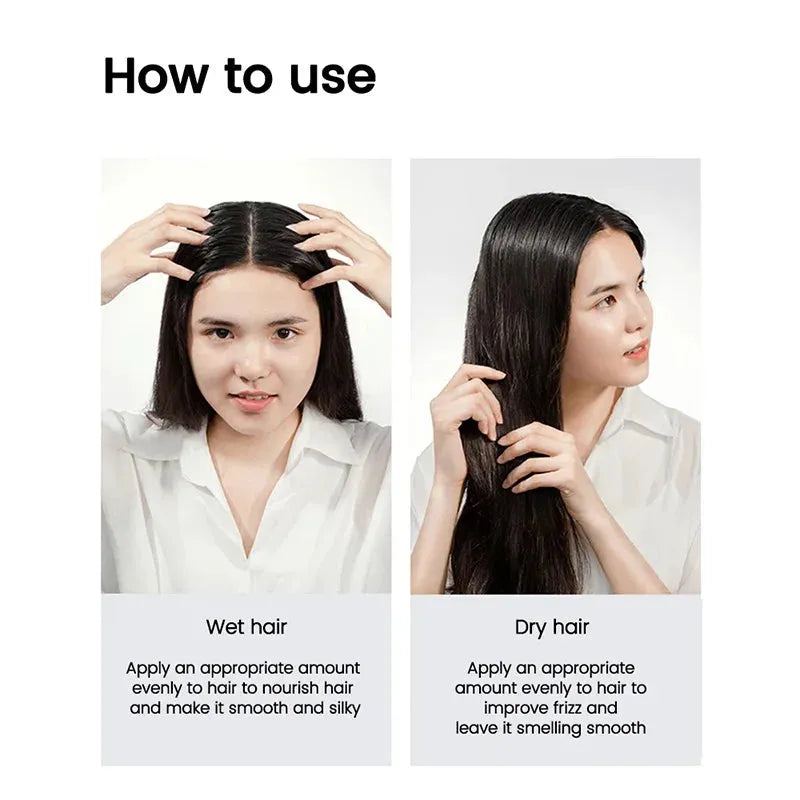 How to use

Wet hair

Apply an appropriate amount evenly to hair to nourish hair and make it smooth and silky

Dry hair

Apply an appropriate amount evenly to hair to improve frizz and leave it smelling smooth