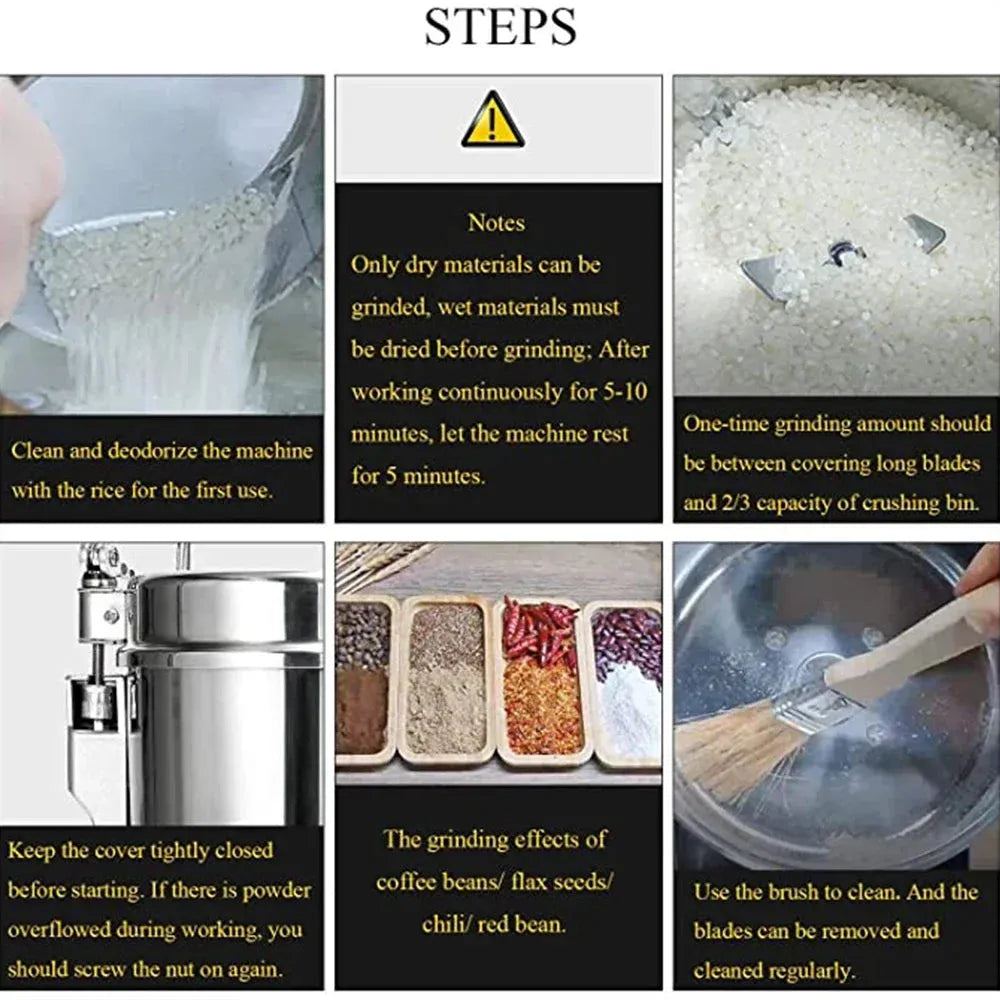 STEPS

Clean and deodorize the machine with the rice for the first use.

Notes
Only dry materials can be grinded, wet materials must be dried before grinding; After working continuously for 5-10 minutes, let the machine rest for 5 minutes.

One-time grinding amount should be between covering long blades and 2/3 capacity of crushing bin.

Keep the cover tightly closed before starting. If there is powder overflowed during working, you should screw the nut on again.

The grinding effects of coffee beans/ flax seeds/ chili/ red bean.

Use the brush to clean. And the blades can be removed and cleaned regularly.