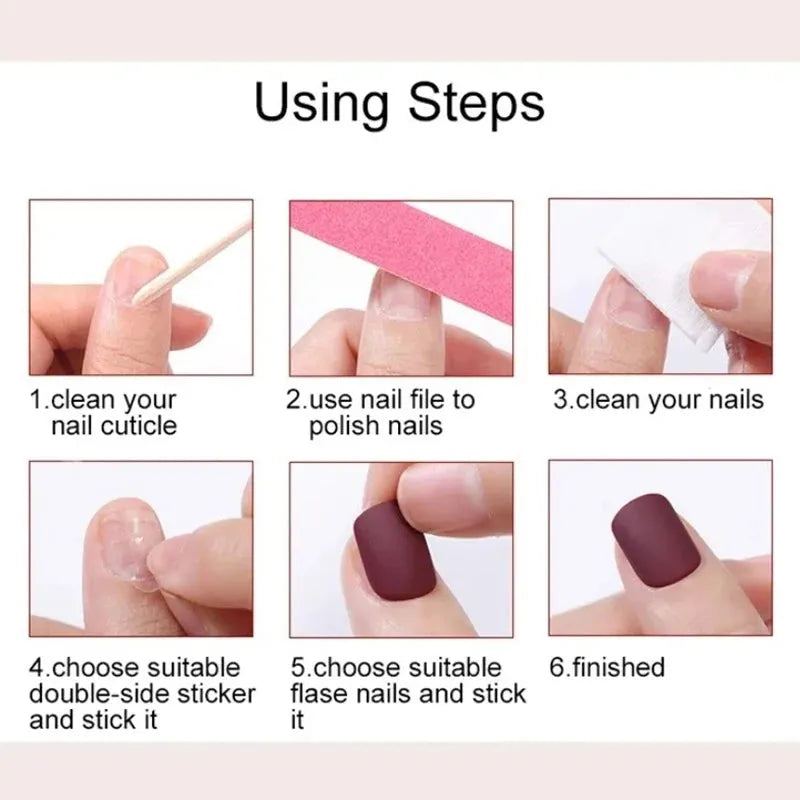 Using Steps

1.clean your nail cuticle

2.use nail file to polish nails

3.clean your nails

4.choose suitable double-side sticker and stick it

5.choose suitable flase nails and stick it

6.finished