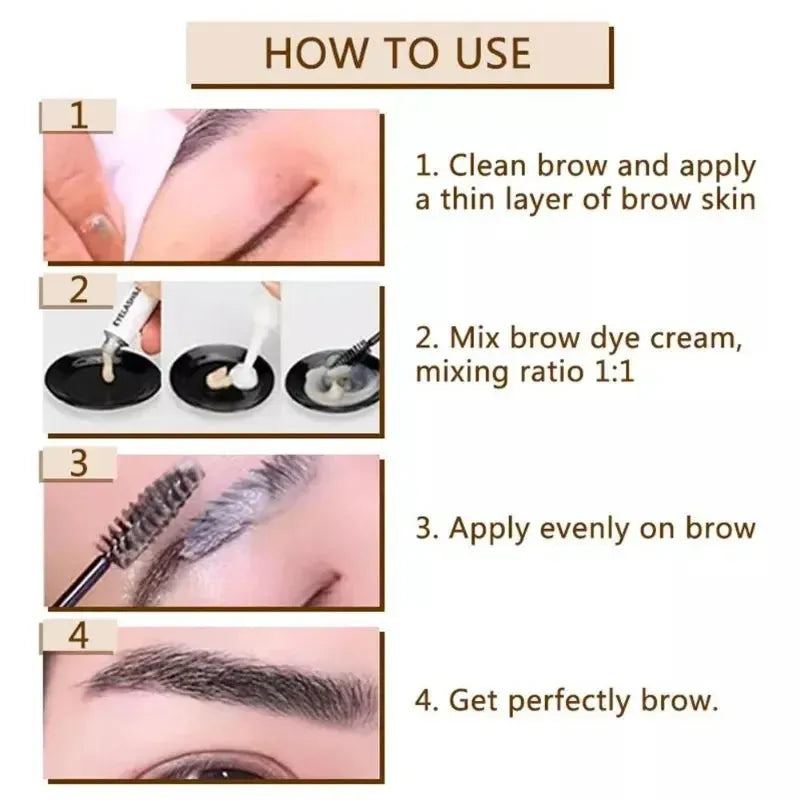 HOW TO USE

1

1. Clean brow and apply a thin layer of brow skin

2

EYELASHES

2. Mix brow dye cream, mixing ratio 1:1

3

3. Apply evenly on brow

4

4. Get perfectly brow.