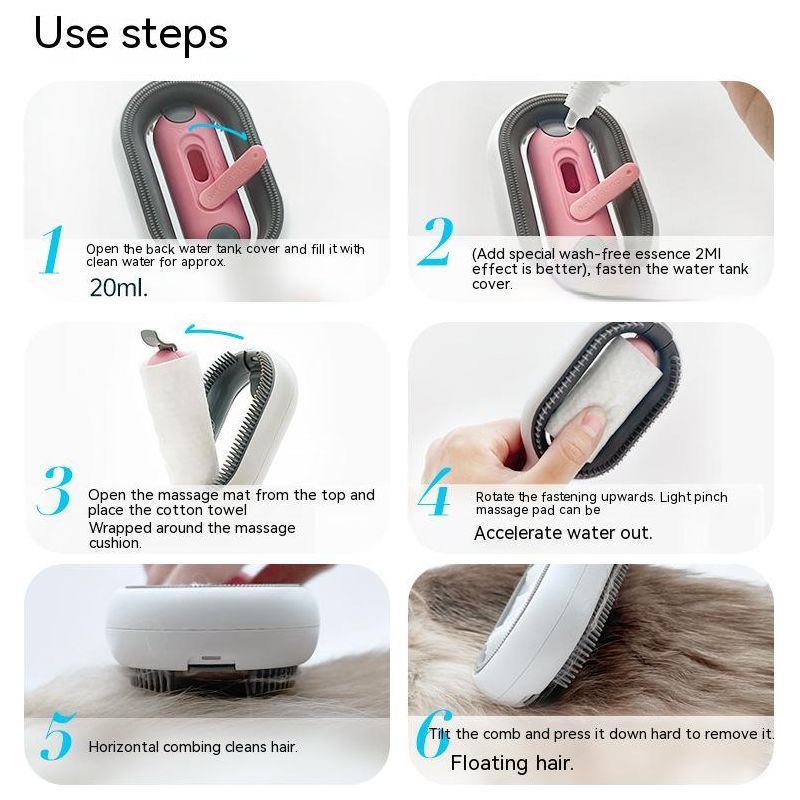 Use steps

1 Open the back water tank cover and fill it with clean water for approx. 20ml.

2 (Add special wash-free essence 2Ml effect is better), fasten the water tank cover.

3 Open the massage mat from the top and place the cotton towel Wrapped around the massage cushion.

4 Rotate the fastening upwards. Light pinch massage pad can be Accelerate water out.

5 Horizontal combing cleans hair.

6 Tilt the comb and press it down hard to remove it. Floating hair.