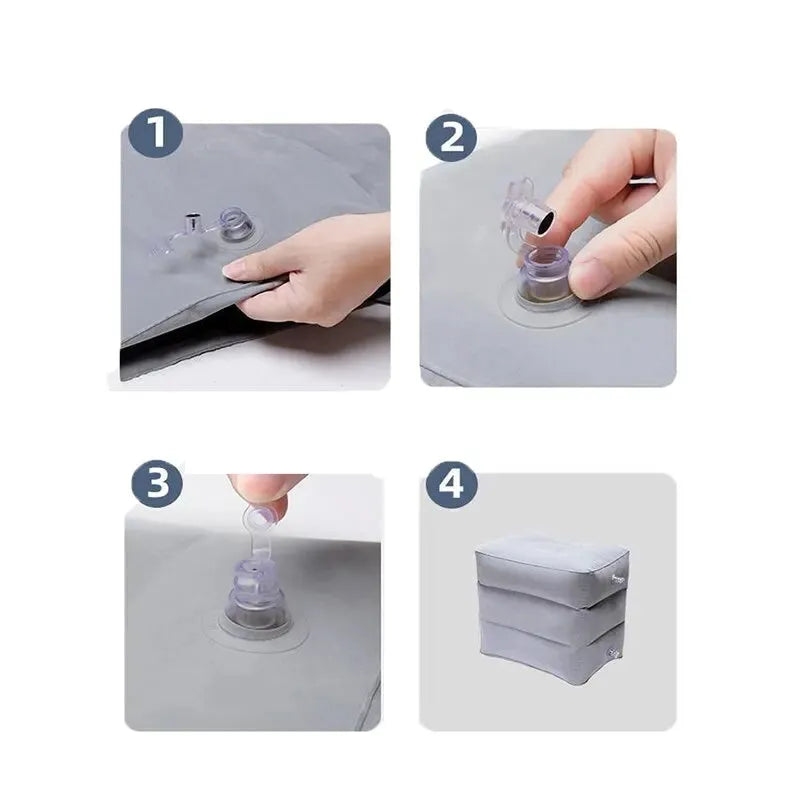 1

2

3

4