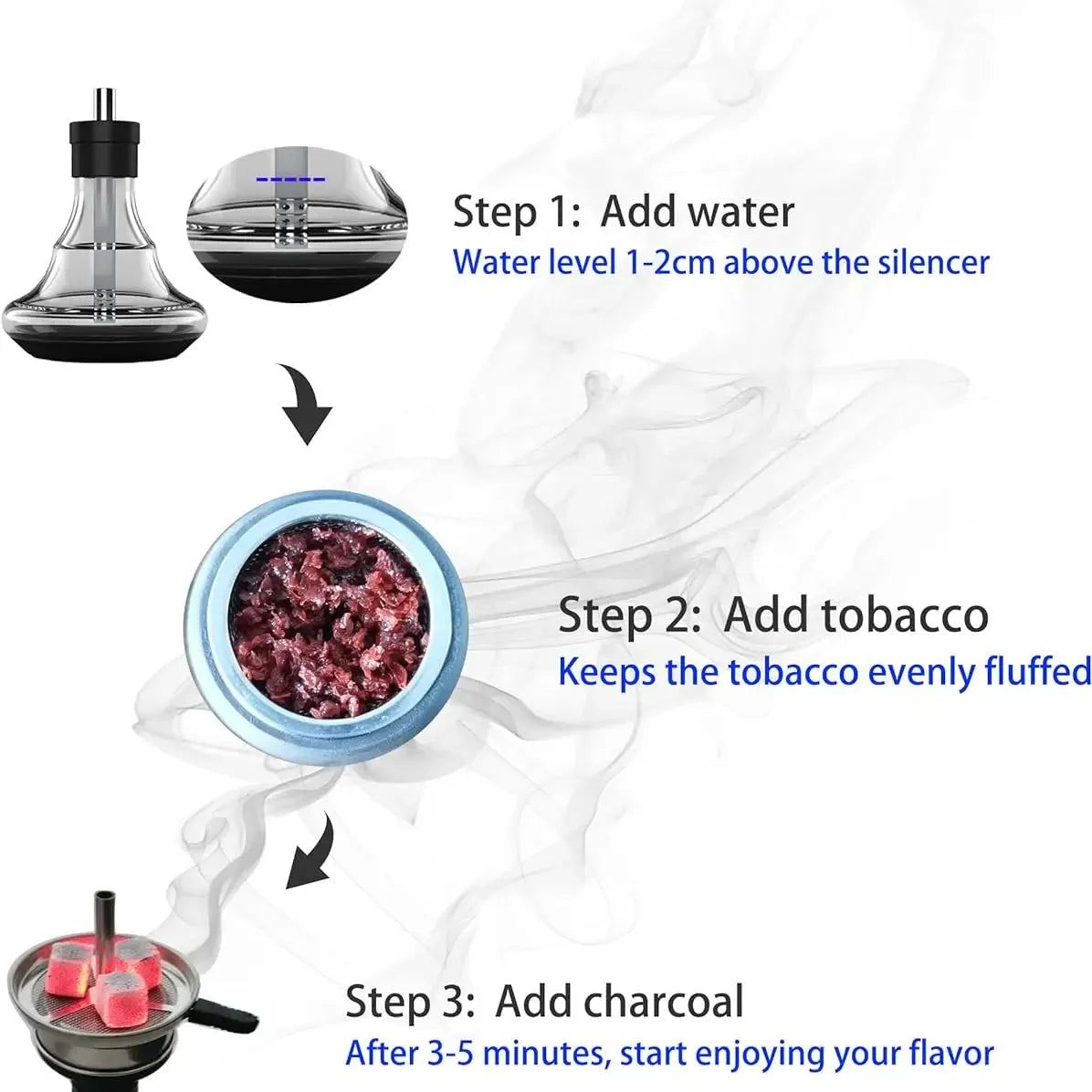 Step 1: Add water
Water level 1-2cm above the silencer

Step 2: Add tobacco
Keeps the tobacco evenly fluffed

Step 3: Add charcoal
After 3-5 minutes, start enjoying your flavor