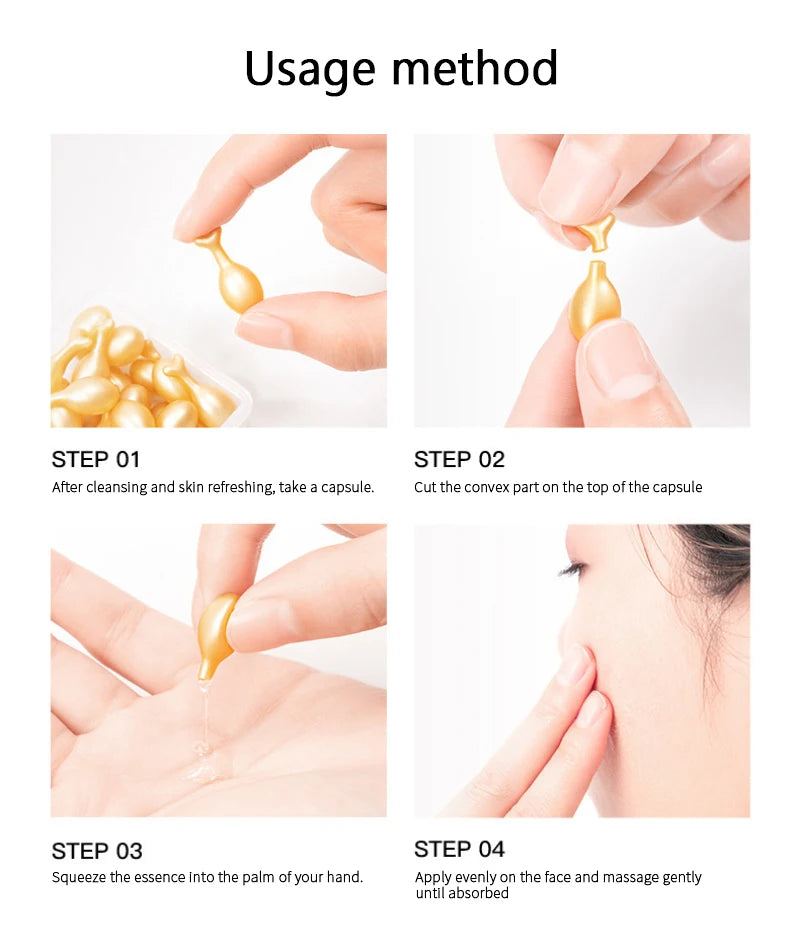 Usage method

STEP 01
After cleansing and skin refreshing, take a capsule.

STEP 02
Cut the convex part on the top of the capsule

STEP 03
Squeeze the essence into the palm of your hand.

STEP 04
Apply evenly on the face and massage gently until absorbed