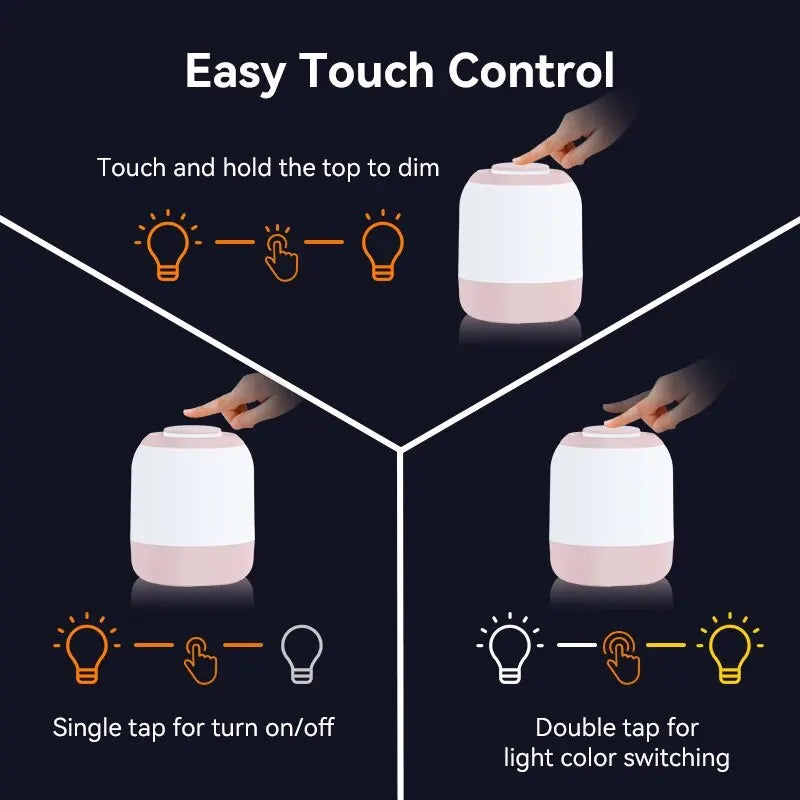 Easy Touch Control

Touch and hold the top to dim

Single tap for turn on/off

Double tap for light color switching