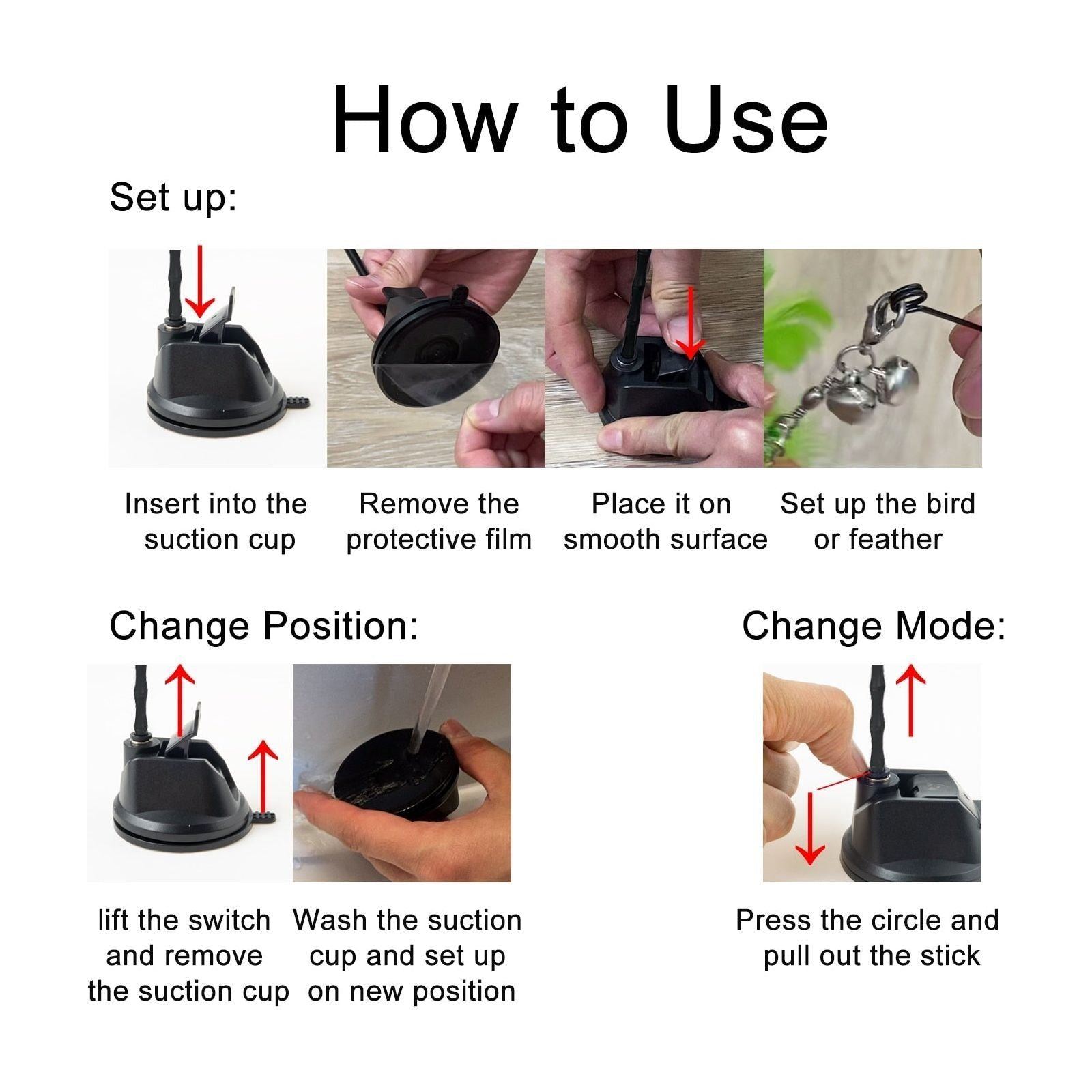 How to Use

Set up:

Insert into the suction cup

Remove the protective film

Place it on smooth surface

Set up the bird or feather

Change Position:

lift the switch and remove the suction cup

Wash the suction cup and set up on new position

Change Mode:

Press the circle and pull out the stick