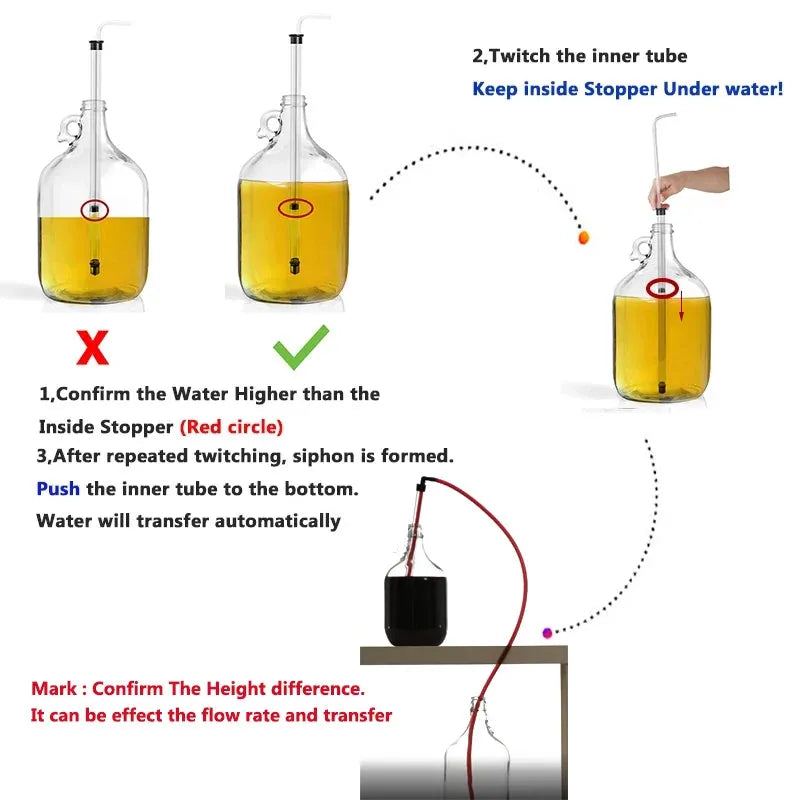 2,Twitch the inner tube
Keep inside Stopper Under water!

X

1,Confirm the Water Higher than the Inside Stopper (Red circle)

3,After repeated twitching, siphon is formed.
Push the inner tube to the bottom.
Water will transfer automatically

Mark : Confirm The Height difference.
It can be effect the flow rate and transfer