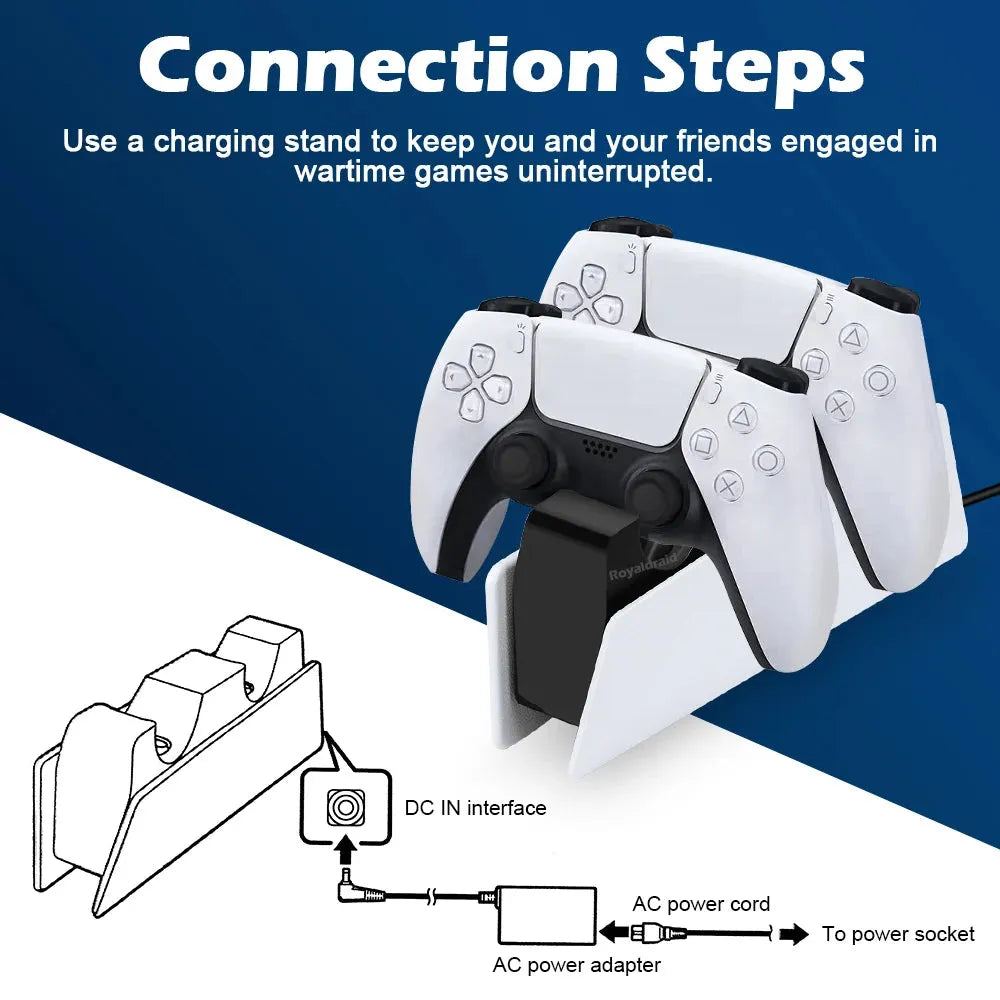 Connection Steps

Use a charging stand to keep you and your friends engaged in wartime games uninterrupted.

Royaldraid

DC IN interface

AC power cord

To power socket

AC power adapter