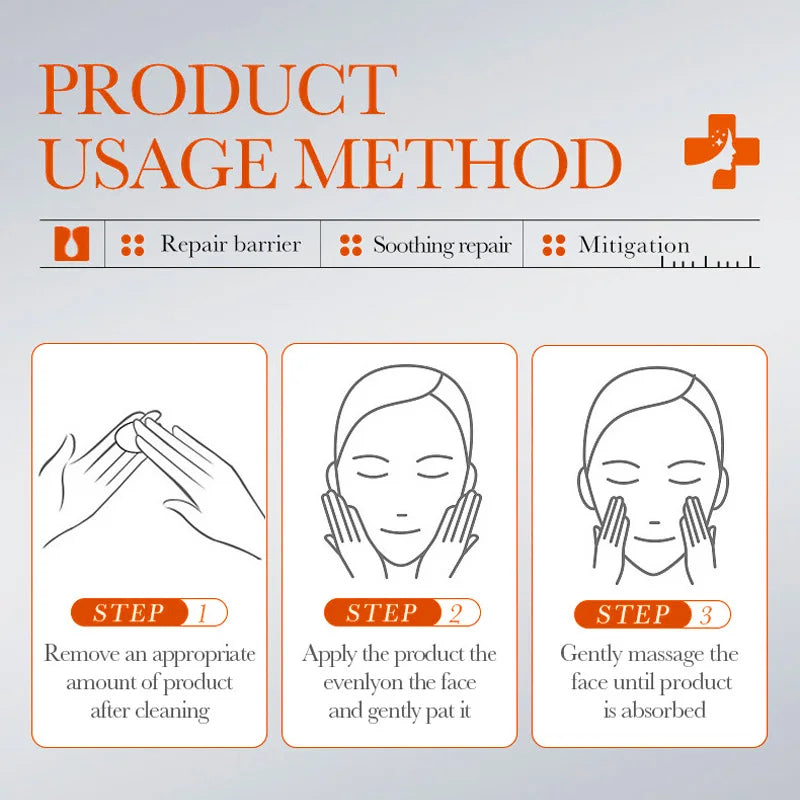 PRODUCT USAGE METHOD

Repair barrier
Soothing repair
Mitigation

STEP 1
Remove an appropriate amount of product after cleaning

STEP 2
Apply the product the evenlyon the face and gently pat it

STEP 3
Gently massage the face until product is absorbed