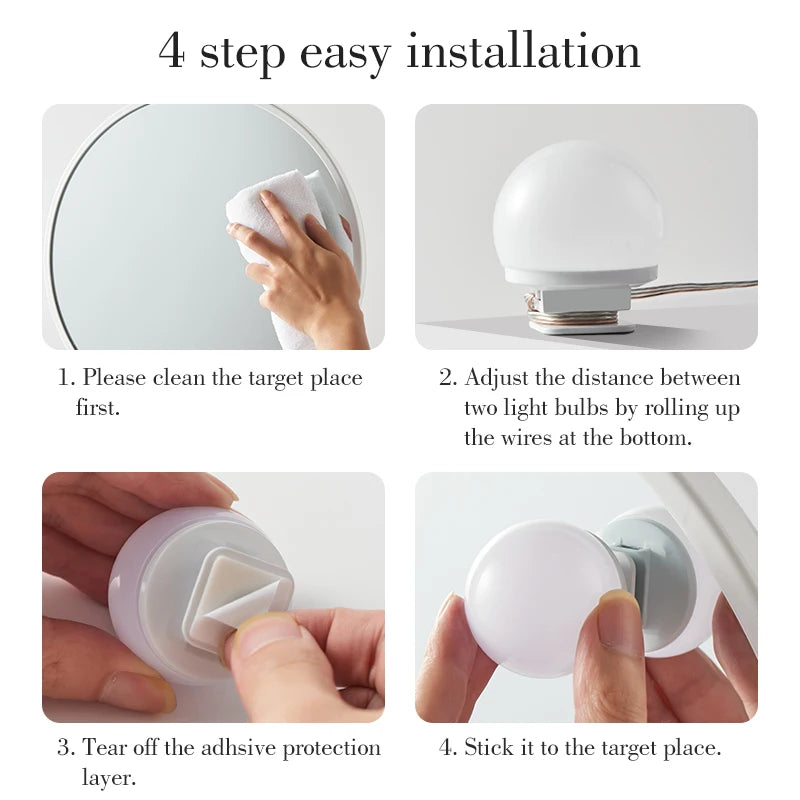 4 step easy installation

1. Please clean the target place first.

2. Adjust the distance between two light bulbs by rolling up the wires at the bottom.

3. Tear off the adhsive protection layer.

4. Stick it to the target place.