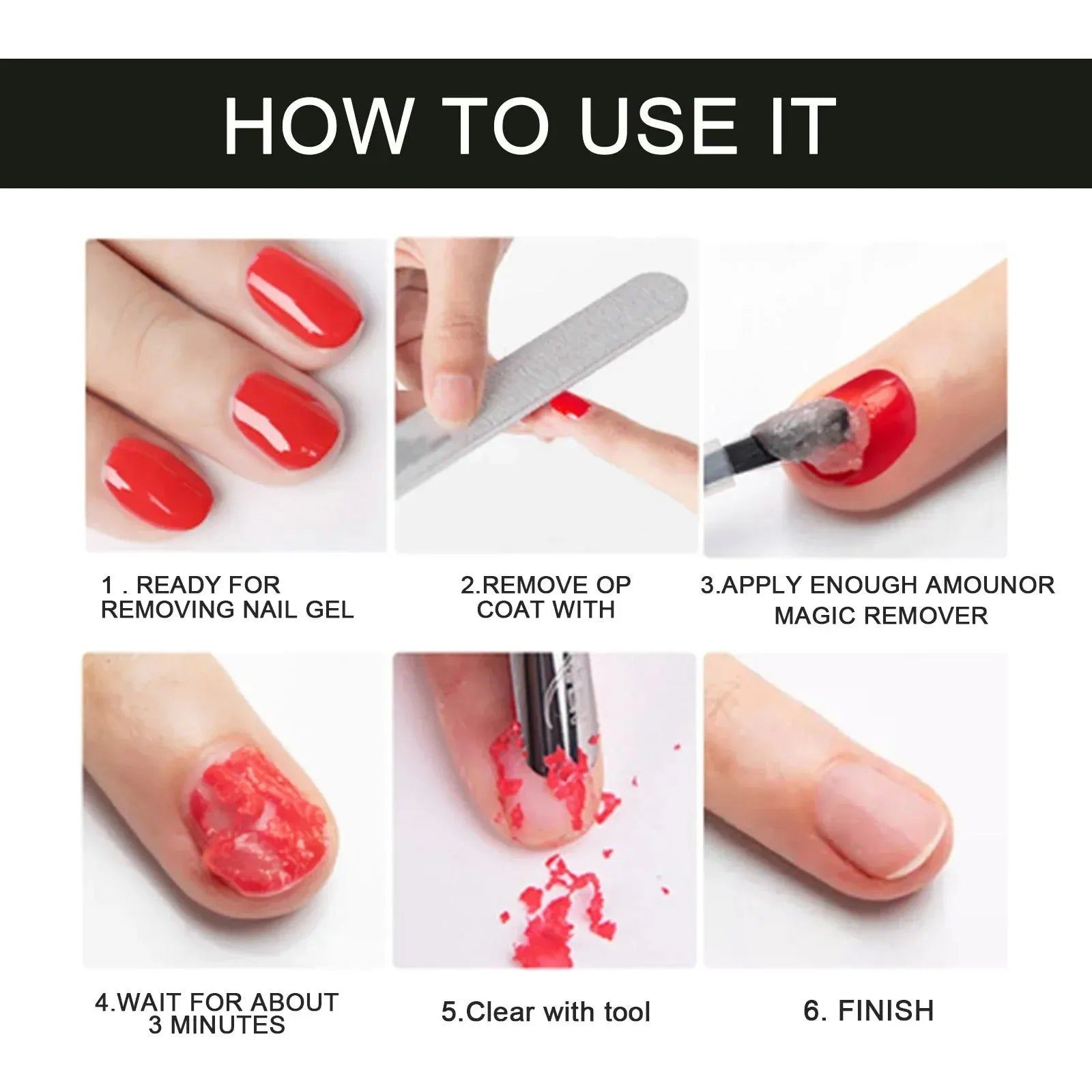 HOW TO USE IT

1 . READY FOR REMOVING NAIL GEL

2.REMOVE OP COAT WITH

3.APPLY ENOUGH AMOUNOR MAGIC REMOVER

4.WAIT FOR ABOUT 3 MINUTES

5.Clear with tool

6. FINISH