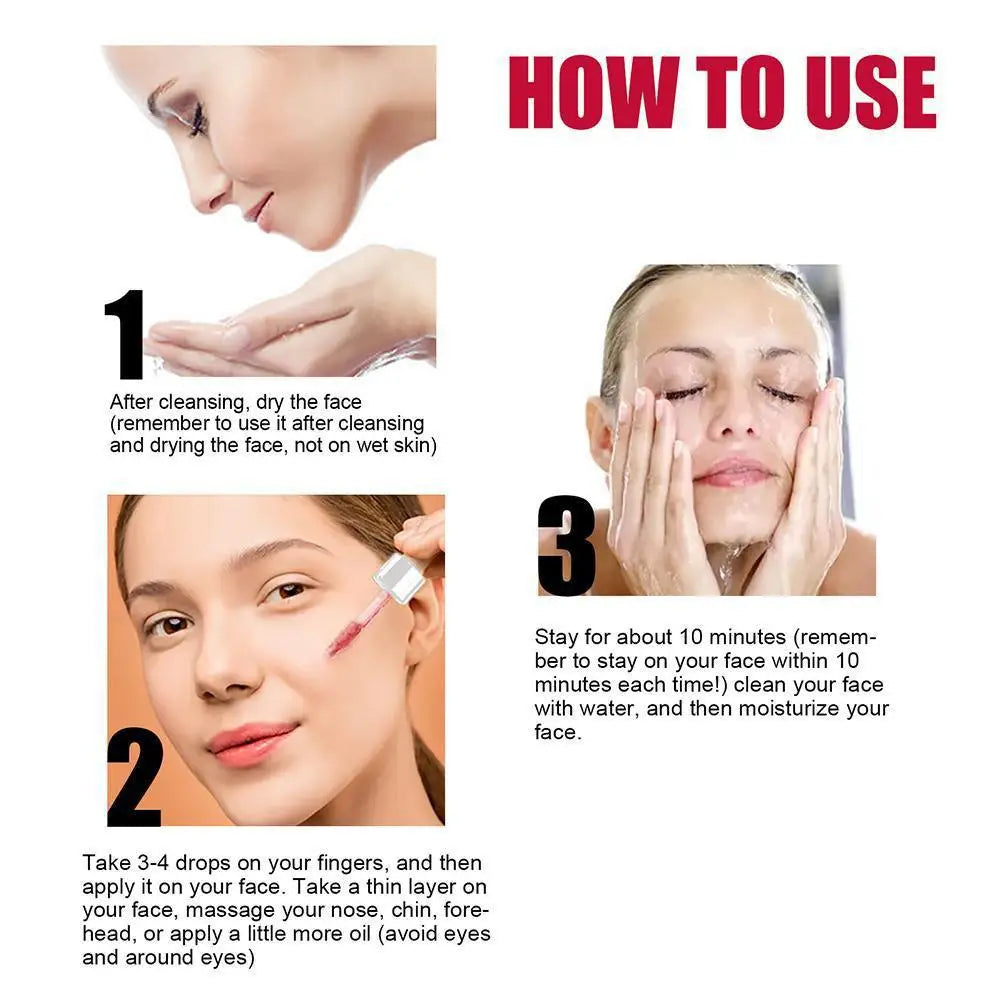 HOW TO USE

1

After cleansing, dry the face (remember to use it after cleansing and drying the face, not on wet skin)

2

Take 3-4 drops on your fingers, and then apply it on your face. Take a thin layer on your face, massage your nose, chin, forehead, or apply a little more oil (avoid eyes and around eyes)

3

Stay for about 10 minutes (remember to stay on your face within 10 minutes each time!) clean your face with water, and then moisturize your face.