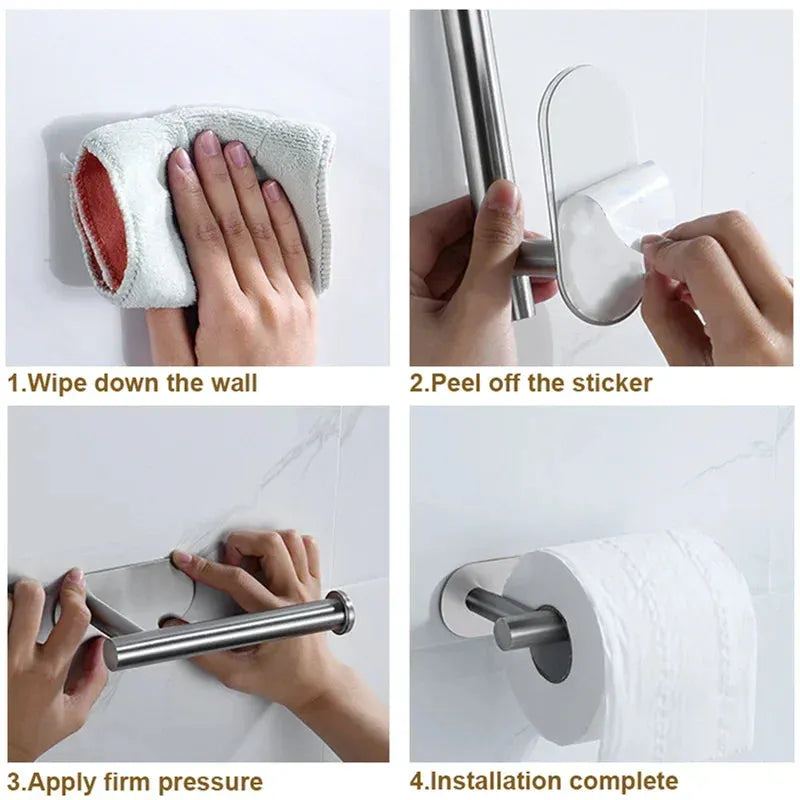 1.Wipe down the wall

2.Peel off the sticker

3.Apply firm pressure

4.Installation complete