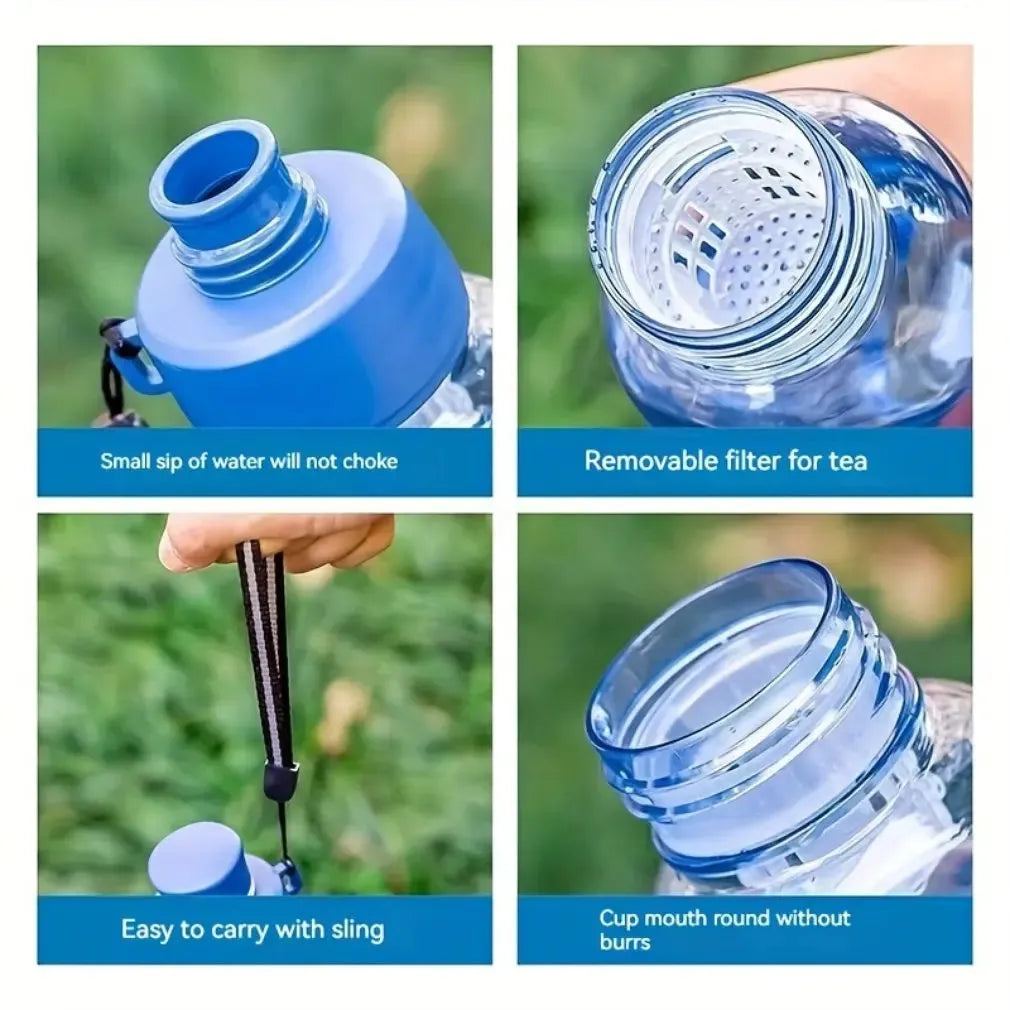 Small sip of water will not choke

Removable filter for tea

Easy to carry with sling

Cup mouth round without burrs