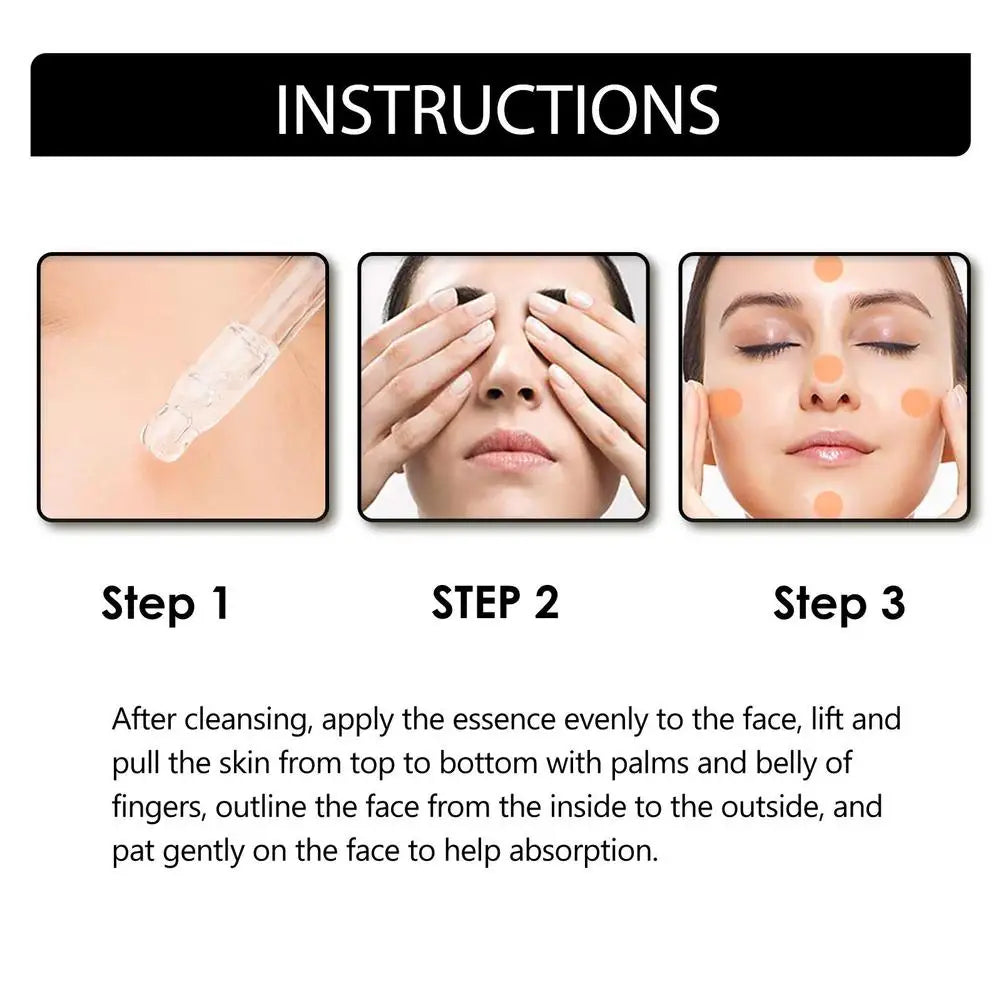 INSTRUCTIONS

Step 1

STEP 2

Step 3

After cleansing, apply the essence evenly to the face, lift and pull the skin from top to bottom with palms and belly of fingers, outline the face from the inside to the outside, and pat gently on the face to help absorption.