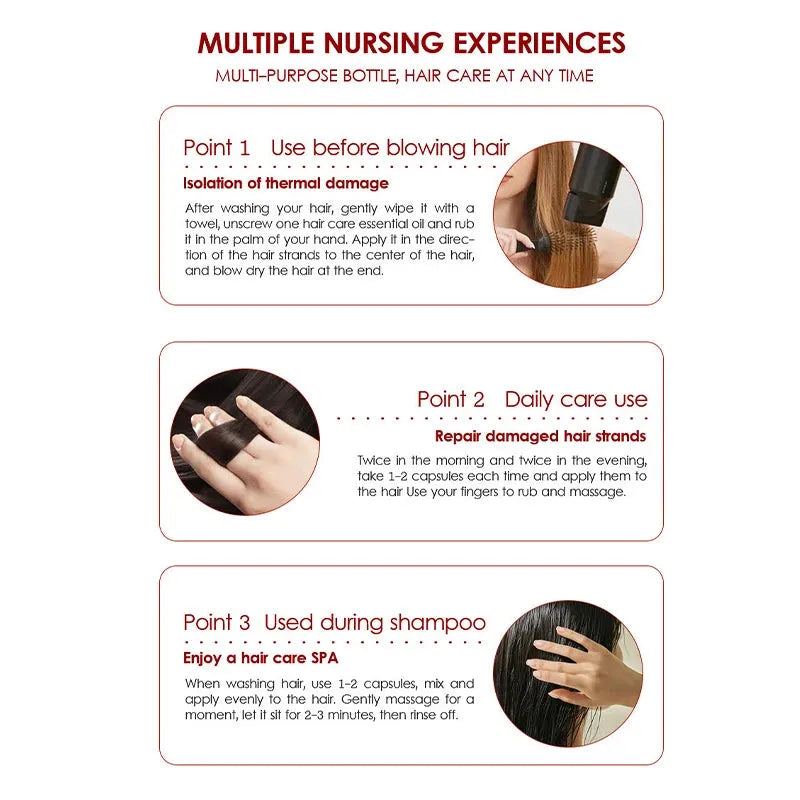 MULTIPLE NURSING EXPERIENCES
MULTI-PURPOSE BOTTLE, HAIR CARE AT ANY TIME

Point 1 Use before blowing hair

Isolation of thermal damage

After washing your hair, gently wipe it with a towel, unscrew one hair care essential oil and rub it in the palm of your hand. Apply it in the direction of the hair strands to the center of the hair, and blow dry the hair at the end.

Point 2 Daily care use

Repair damaged hair strands

Twice in the morning and twice in the evening, take 1-2 capsules each time and apply them to the hair Use your fingers to rub and massage.

Point 3 Used during shampoo

Enjoy a hair care SPA

When washing hair, use 1-2 capsules, mix and apply evenly to the hair. Gently massage for a moment, let it sit for 2-3 minutes, then rinse off.