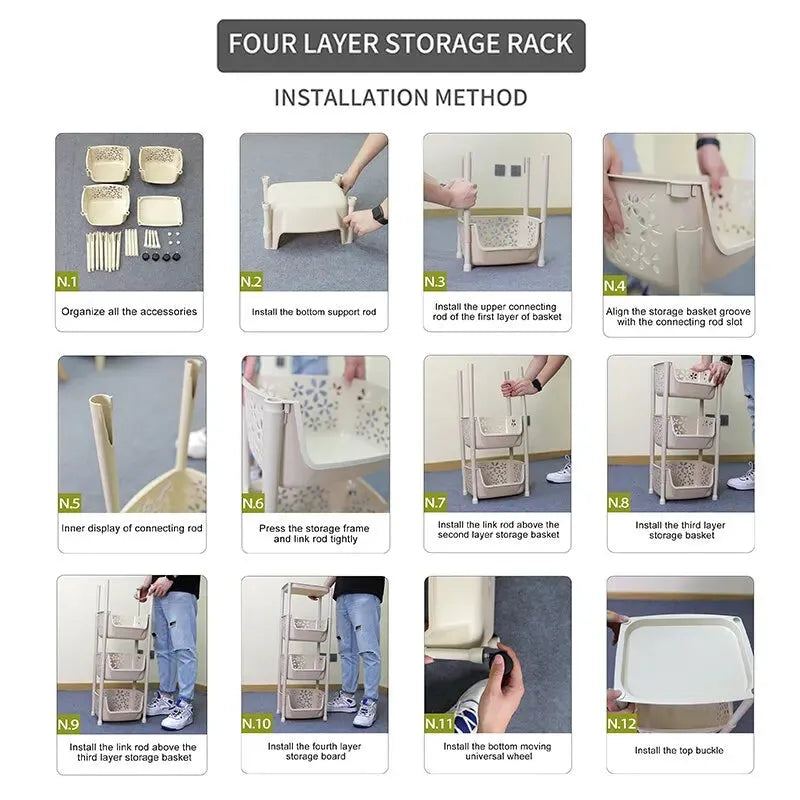 FOUR LAYER STORAGE RACK

INSTALLATION METHOD

N.1
Organize all the accessories

N.2
Install the bottom support rod

N.3
Install the upper connecting rod of the first layer of basket

N.4
Align the storage basket groove with the connecting rod slot

N.5
Inner display of connecting rod

N.6
Press the storage frame and link rod tightly

N.7
Install the link rod above the second layer storage basket

N.8
Install the third layer storage basket

N.9
Install the link rod above the third layer storage basket

N.10
Install the fourth layer storage board

N.11
Install the bottom moving universal wheel

N.12
Install the top buckle