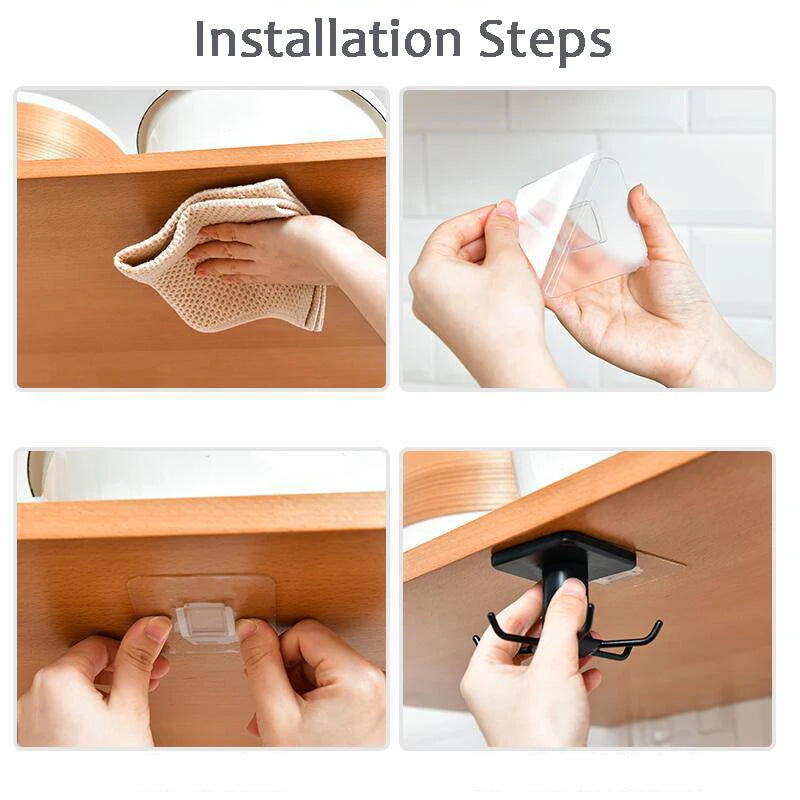 Installation Steps